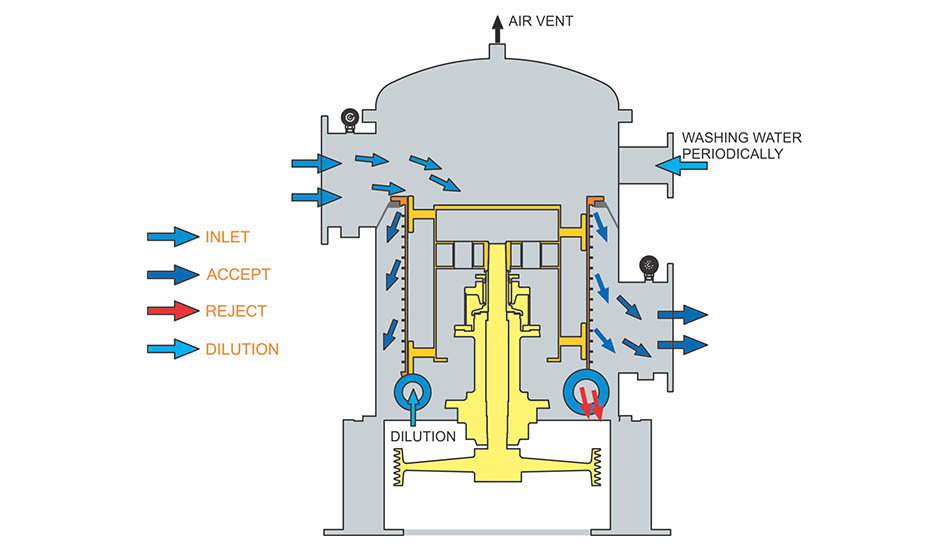 AIR VENT

WASHING WATER PERIODICALLY

INLET

ACCEPT

REJECT

DILUTION

DILUTION